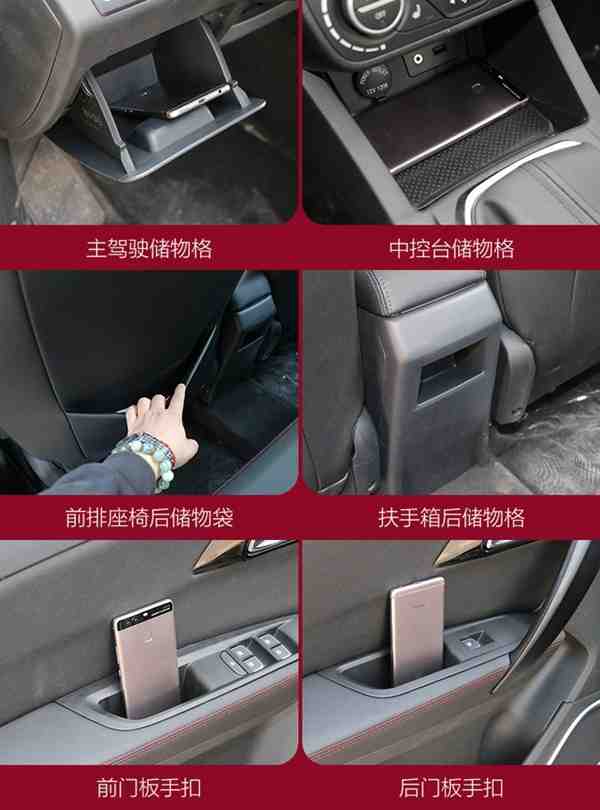 主驾驶储物格

中控台储物格

前排座椅后储物袋

扶手箱后储物格

前门板手扣

后门板手扣